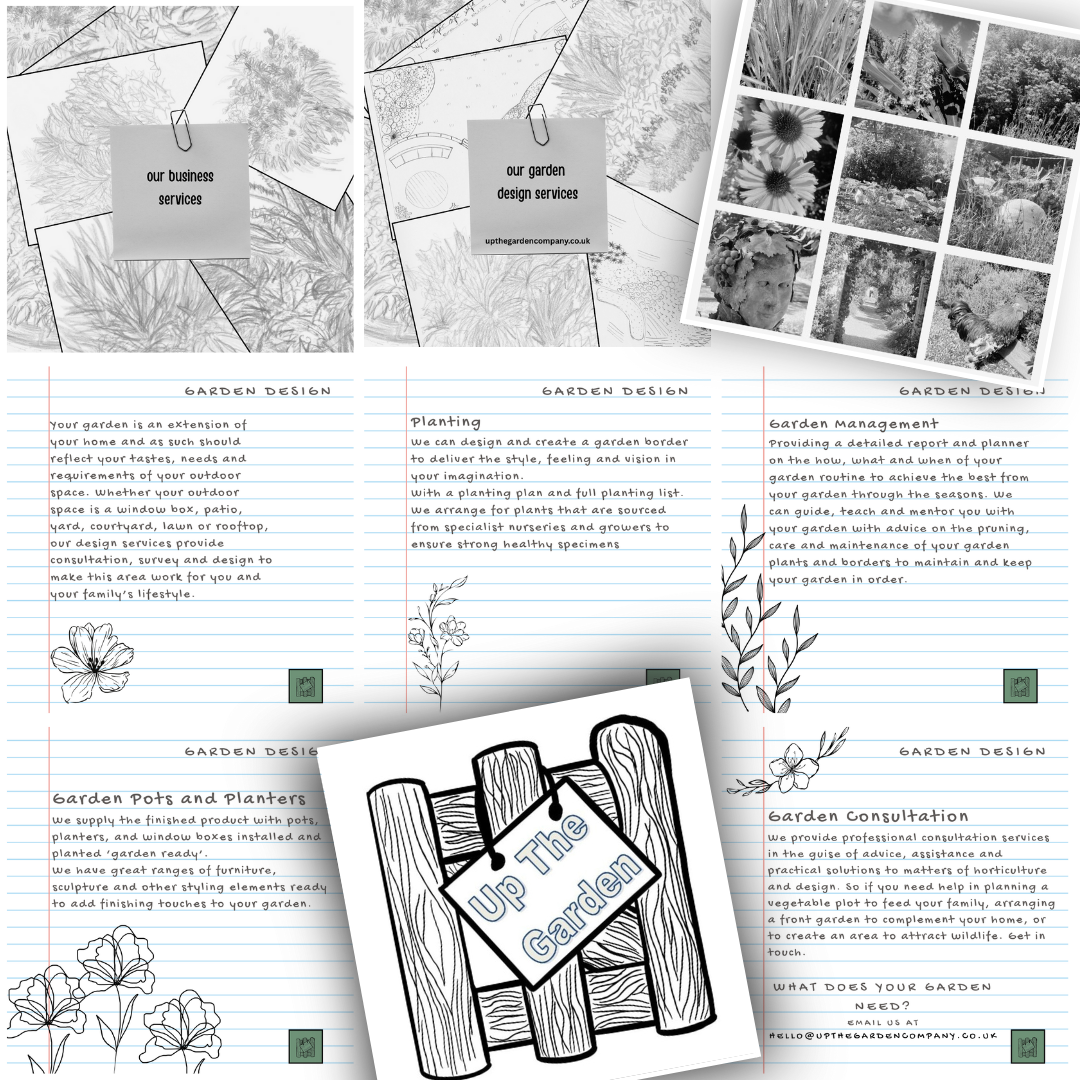 our business services

our garden design services

upthegardencompany.co.uk

GARDEN DESIGN

Your garden is an extension of your home and as such should reflect your tastes, needs and requirements of your outdoor space. Whether your outdoor space is a window box, patio, yard, courtyard, lawn or rooftop, our design services provide consultation, survey and design to make this area work for you and your family's lifestyle.

GARDEN DESIGN

Planting

We can design and create a garden border to deliver the style, feeling and vision in your imagination.
With a planting plan and full planting list.
We arrange for plants that are sourced from specialist nurseries and growers to ensure strong healthy specimens

GARDEN DESIGN

Garden Management

Providing a detailed report and planner on the how, what and when of your garden routine to achieve the best from your garden through the seasons. We can guide, teach and mentor you with your garden with advice on the pruning, care and maintenance of your garden plants and borders to maintain and keep your garden in order.

GARDEN DESIGN

Garden Pots and Planters

We supply the finished product with pots, planters, and window boxes installed and planted 'garden ready'.
We have great ranges of furniture, sculpture and other styling elements ready to add finishing touches to your garden.

Up The Garden

GARDEN DESIGN

Garden Consultation

We provide professional consultation services in the guise of advice, assistance and practical solutions to matters of horticulture and design. So if you need help in planning a vegetable plot to feed your family, arranging a front garden to complement your home, or to create an area to attract wildlife. Get in touch.

WHAT DOES YOUR GARDEN NEED?

EMAIL US AT
HELLO@UPTHEGARDENCOMPANY.CO.UK